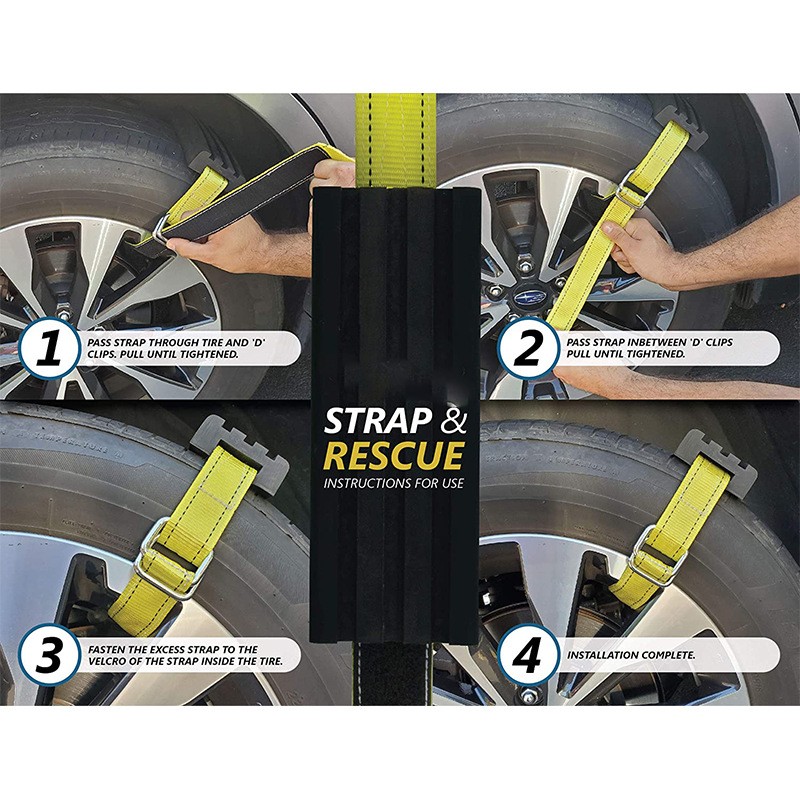 1 PASS STRAP THROUGH TIRE AND 'D' CLIPS. PULL UNTIL TIGHTENED.

2 PASS STRAP INBETWEEN 'D' CLIPS PULL UNTIL TIGHTENED.

STRAP & RESCUE
INSTRUCTIONS FOR USE

3 FASTEN THE EXCESS STRAP TO THE VELCRO OF THE STRAP INSIDE THE TIRE.

4 INSTALLATION COMPLETE.