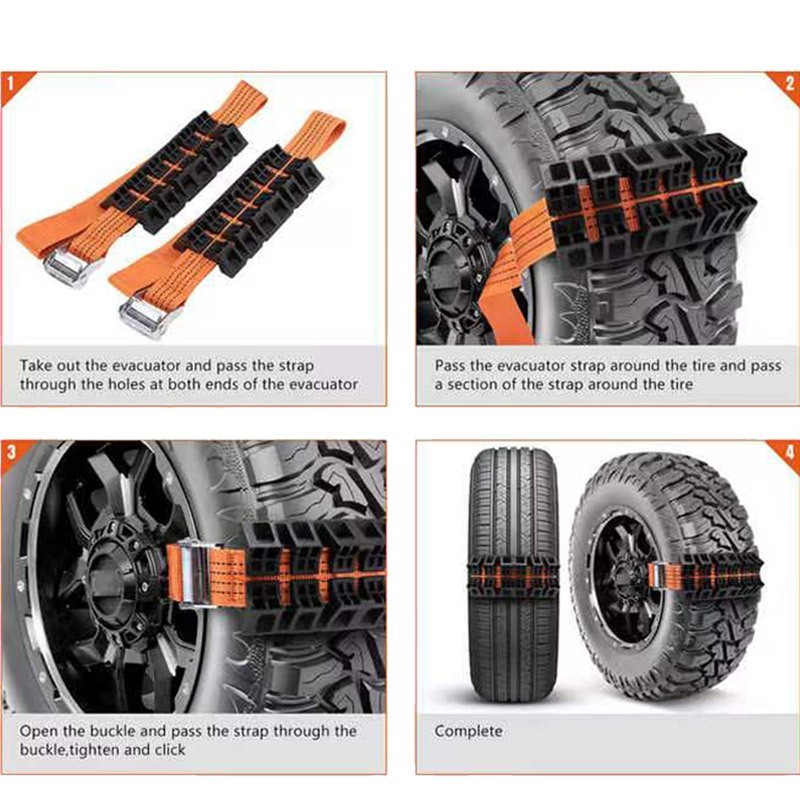 1

Take out the evacuator and pass the strap through the holes at both ends of the evacuator

2

Pass the evacuator strap around the tire and pass a section of the strap around the tire

3

Open the buckle and pass the strap through the buckle,tighten and click

4

Complete