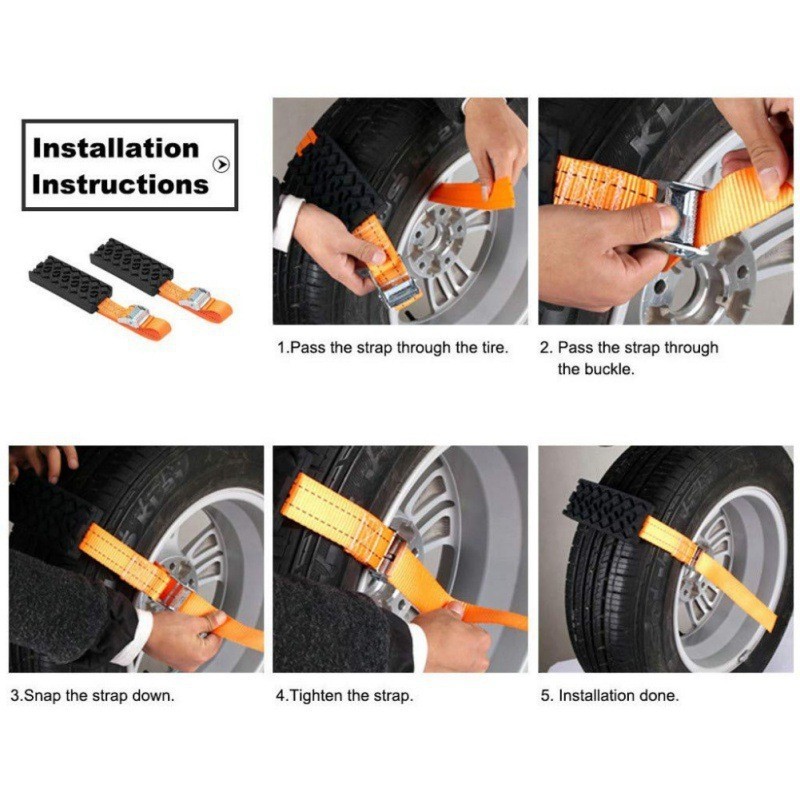 Installation Instructions

1.Pass the strap through the tire.

2. Pass the strap through the buckle.

3.Snap the strap down.

4.Tighten the strap.

5. Installation done.